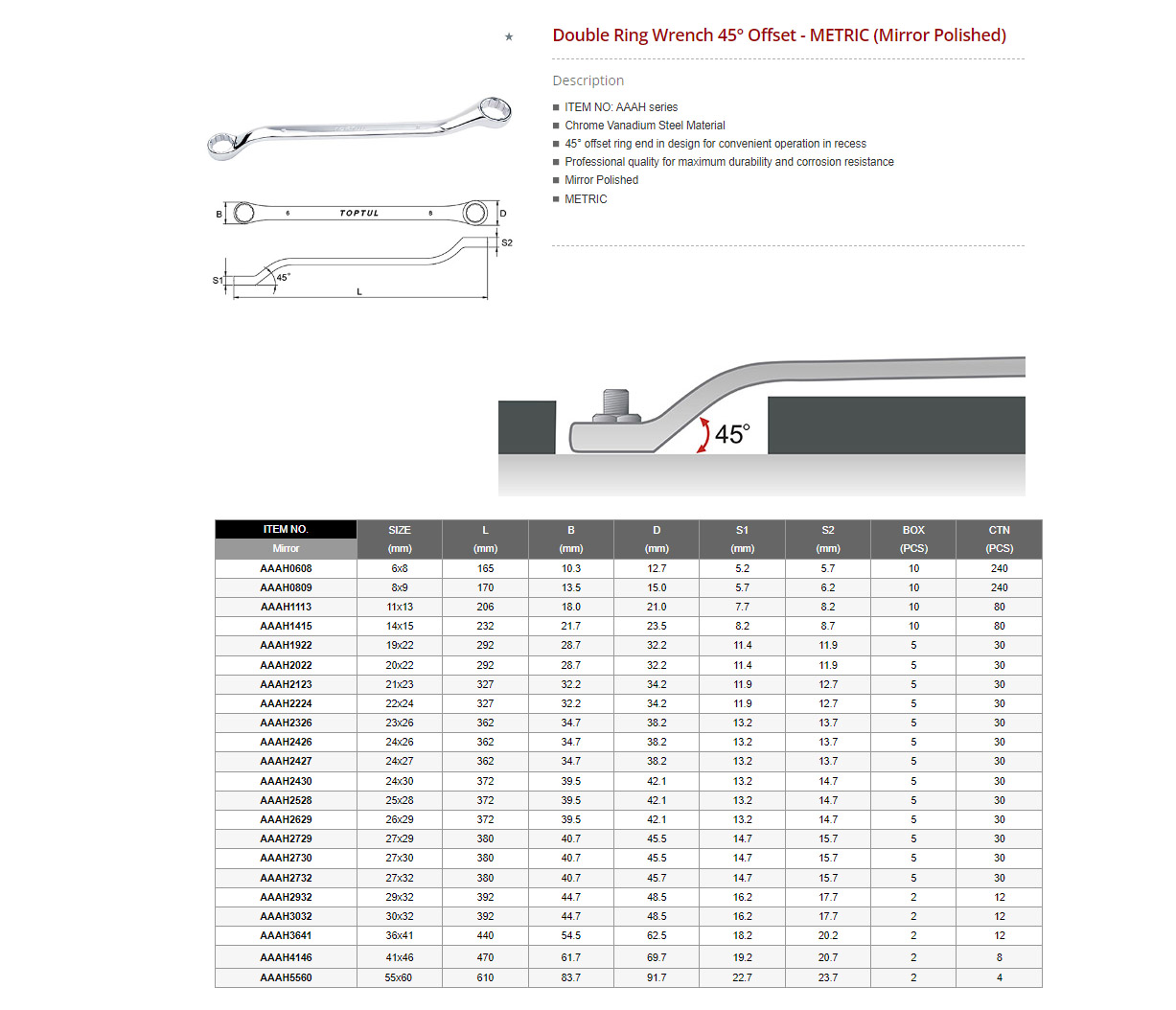 ★

Double Ring Wrench 45° Offset - METRIC (Mirror Polished)

Description

■ ITEM NO: AAAH series
■ Chrome Vanadium Steel Material
■ 45° offset ring end in design for convenient operation in recess
■ Professional quality for maximum durability and corrosion resistance
■ Mirror Polished
■ METRIC

B 6 TOPTUL 8 D
S2
S1 45° L

45°

| ITEM NO. Mirror | SIZE (mm) | L (mm) | B (mm) | D (mm) | S1 (mm) | S2 (mm) | BOX (PCS) | CTN (PCS) |
|---|---|---|---|---|---|---|---|---|
| AAAH0608 | 6x8 | 165 | 10.3 | 12.7 | 5.2 | 5.7 | 10 | 240 |
| AAAH0809 | 8x9 | 170 | 13.5 | 15.0 | 5.7 | 6.2 | 10 | 240 |
| AAAH1113 | 11x13 | 206 | 18.0 | 21.0 | 7.7 | 8.2 | 10 | 80 |
| AAAH1415 | 14x15 | 232 | 21.7 | 23.5 | 8.2 | 8.7 | 10 | 80 |
| AAAH1922 | 19x22 | 292 | 28.7 | 32.2 | 11.4 | 11.9 | 5 | 30 |
| AAAH2022 | 20x22 | 292 | 28.7 | 32.2 | 11.4 | 11.9 | 5 | 30 |
| AAAH2123 | 21x23 | 327 | 32.2 | 34.2 | 11.9 | 12.7 | 5 | 30 |
| AAAH2224 | 22x24 | 327 | 32.2 | 34.2 | 11.9 | 12.7 | 5 | 30 |
| AAAH2326 | 23x26 | 362 | 34.7 | 38.2 | 13.2 | 13.7 | 5 | 30 |
| AAAH2426 | 24x26 | 362 | 34.7 | 38.2 | 13.2 | 13.7 | 5 | 30 |
| AAAH2427 | 24x27 | 362 | 34.7 | 38.2 | 13.2 | 13.7 | 5 | 30 |
| AAAH2430 | 24x30 | 372 | 39.5 | 42.1 | 13.2 | 14.7 | 5 | 30 |
| AAAH2528 | 25x28 | 372 | 39.5 | 42.1 | 13.2 | 14.7 | 5 | 30 |
| AAAH2629 | 26x29 | 372 | 39.5 | 42.1 | 13.2 | 14.7 | 5 | 30 |
| AAAH2729 | 27x29 | 380 | 40.7 | 45.5 | 14.7 | 15.7 | 5 | 30 |
| AAAH2730 | 27x30 | 380 | 40.7 | 45.5 | 14.7 | 15.7 | 5 | 30 |
| AAAH2732 | 27x32 | 380 | 40.7 | 45.7 | 14.7 | 15.7 | 5 | 30 |
| AAAH2932 | 29x32 | 392 | 44.7 | 48.5 | 16.2 | 17.7 | 2 | 12 |
| AAAH3032 | 30x32 | 392 | 44.7 | 48.5 | 16.2 | 17.7 | 2 | 12 |
| AAAH3641 | 36x41 | 440 | 54.5 | 62.5 | 18.2 | 20.2 | 2 | 12 |
| AAAH4146 | 41x46 | 470 | 61.7 | 69.7 | 19.2 | 20.7 | 2 | 8 |
| AAAH5560 | 55x60 | 610 | 83.7 | 91.7 | 22.7 | 23.7 | 2 | 4 |